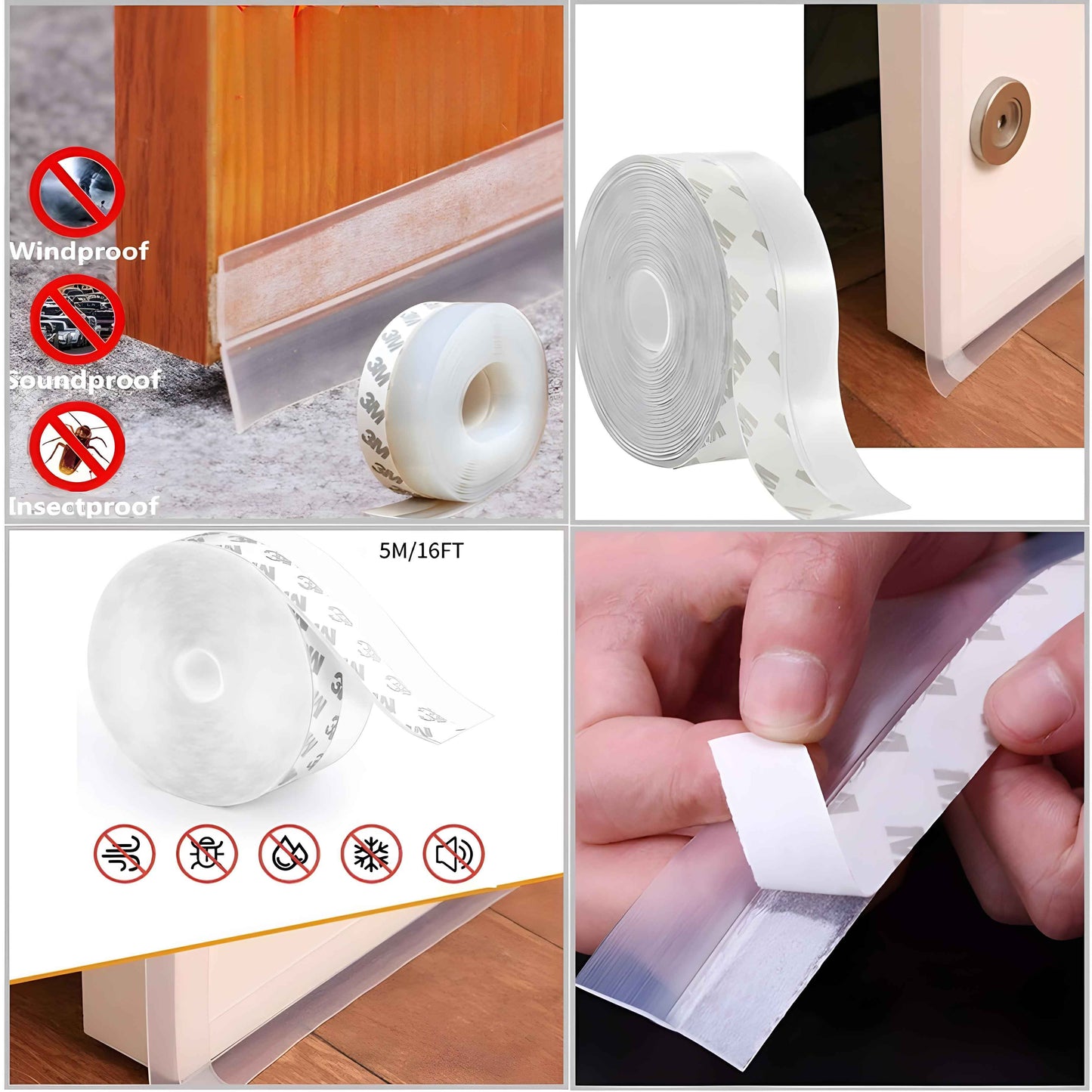 Windproof
Soundproof
Insectproof

3M
3M
3M

5M/16FT