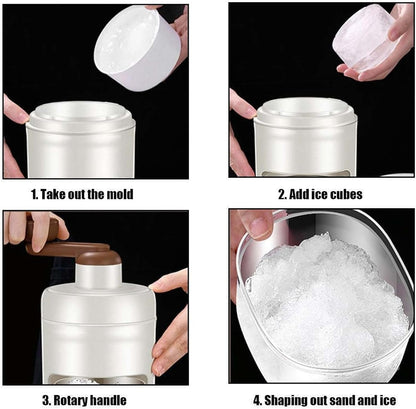 1. Take out the mold

2. Add ice cubes

3. Rotary handle

4. Shaping out sand and ice