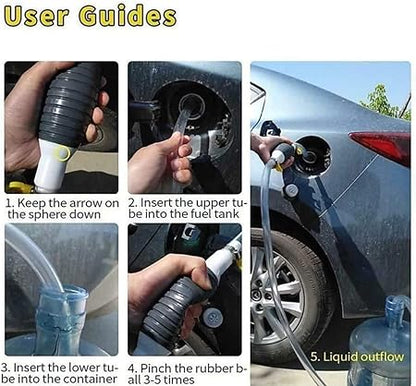 User Guides

1. Keep the arrow on the sphere down

2. Insert the upper tube into the fuel tank

3. Insert the lower tube into the container

4. Pinch the rubber ball 3-5 times

5. Liquid outflow